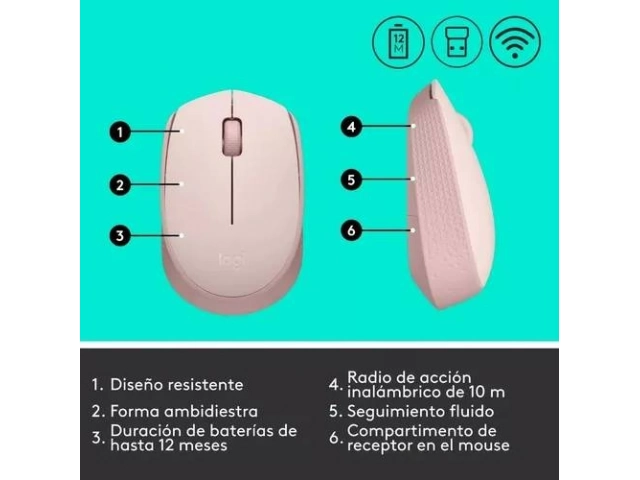 12 M

1
2
3
logi
4
5
6

1. Diseño resistente
2. Forma ambidiestra
3. Duración de baterías de hasta 12 meses

4. Radio de acción inalámbrico de 10 m
5. Seguimiento fluido
6. Compartimento de receptor en el mouse